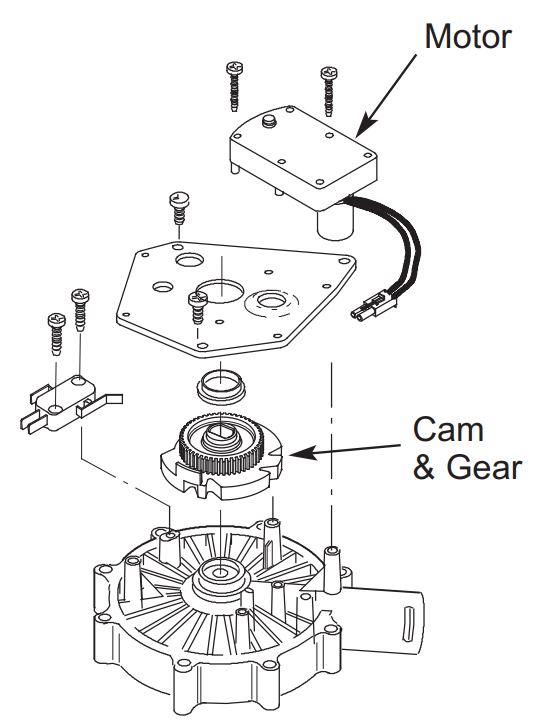 Motor

Cam & Gear