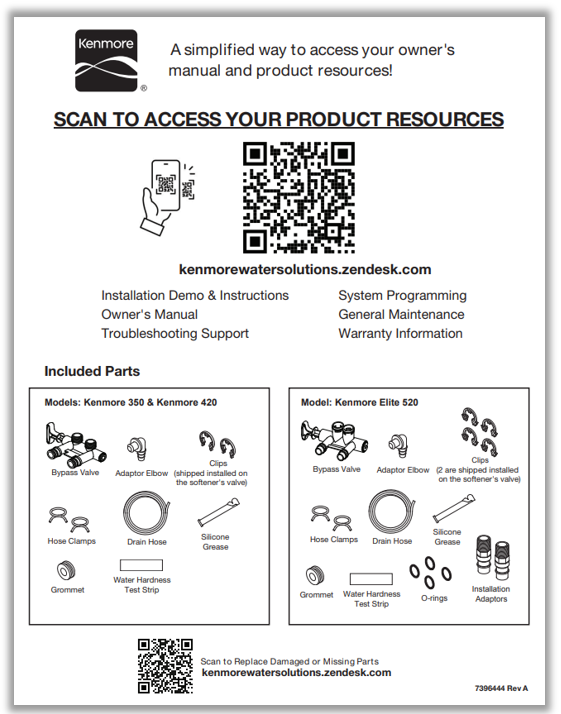 Kenmore®

A simplified way to access your owner's manual and product resources!

SCAN TO ACCESS YOUR PRODUCT RESOURCES

kenmorewatersolutions.zendesk.com

Installation Demo & Instructions
Owner's Manual
Troubleshooting Support

System Programming
General Maintenance
Warranty Information

Included Parts

Models: Kenmore 350 & Kenmore 420

Bypass Valve
Adaptor Elbow
Clips (shipped installed on the softener's valve)
Hose Clamps
Drain Hose
Silicone Grease
Grommet
Water Hardness Test Strip

Model: Kenmore Elite 520

Bypass Valve
Adaptor Elbow
Clips (2 are shipped installed on the softener's valve)
Hose Clamps
Drain Hose
Silicone Grease
Grommet
Water Hardness Test Strip
O-rings
Installation Adaptors

Scan to Replace Damaged or Missing Parts
kenmorewatersolutions.zendesk.com

7396444 Rev A