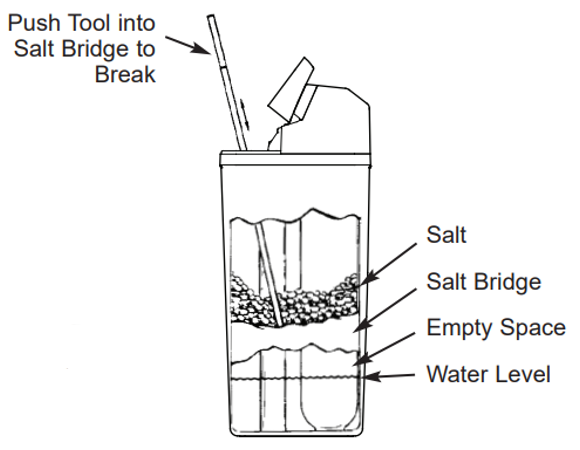 Push Tool into Salt Bridge to Break

Salt

Salt Bridge

Empty Space

Water Level