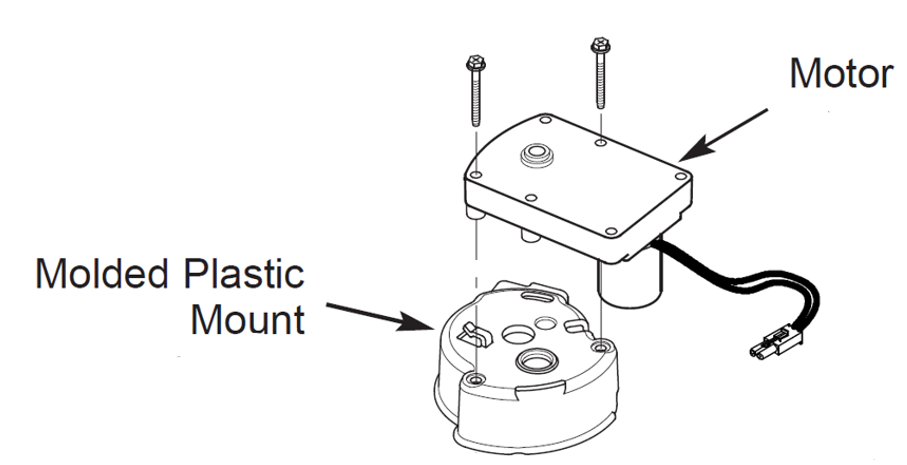 Motor

Molded Plastic Mount