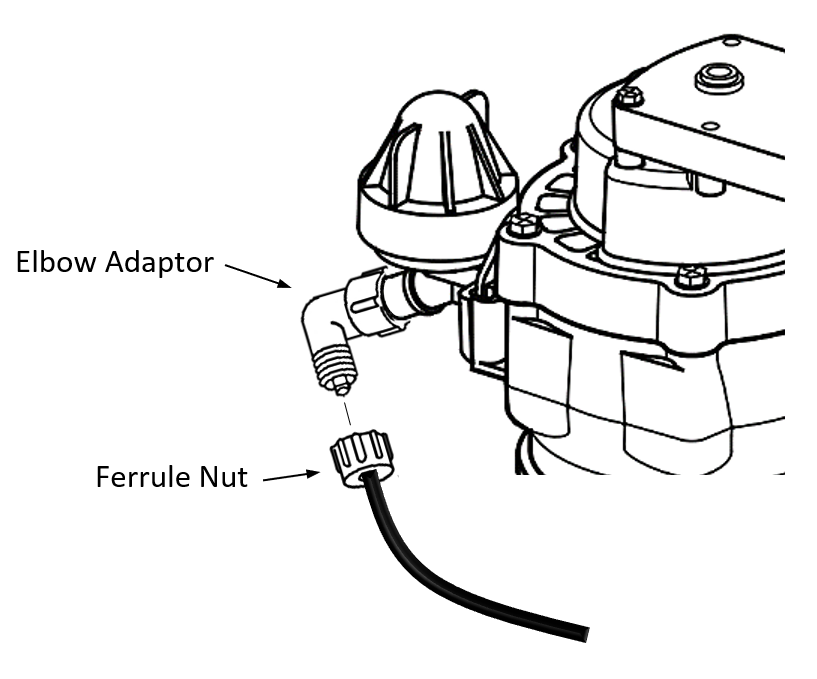 Elbow Adaptor

Ferrule Nut