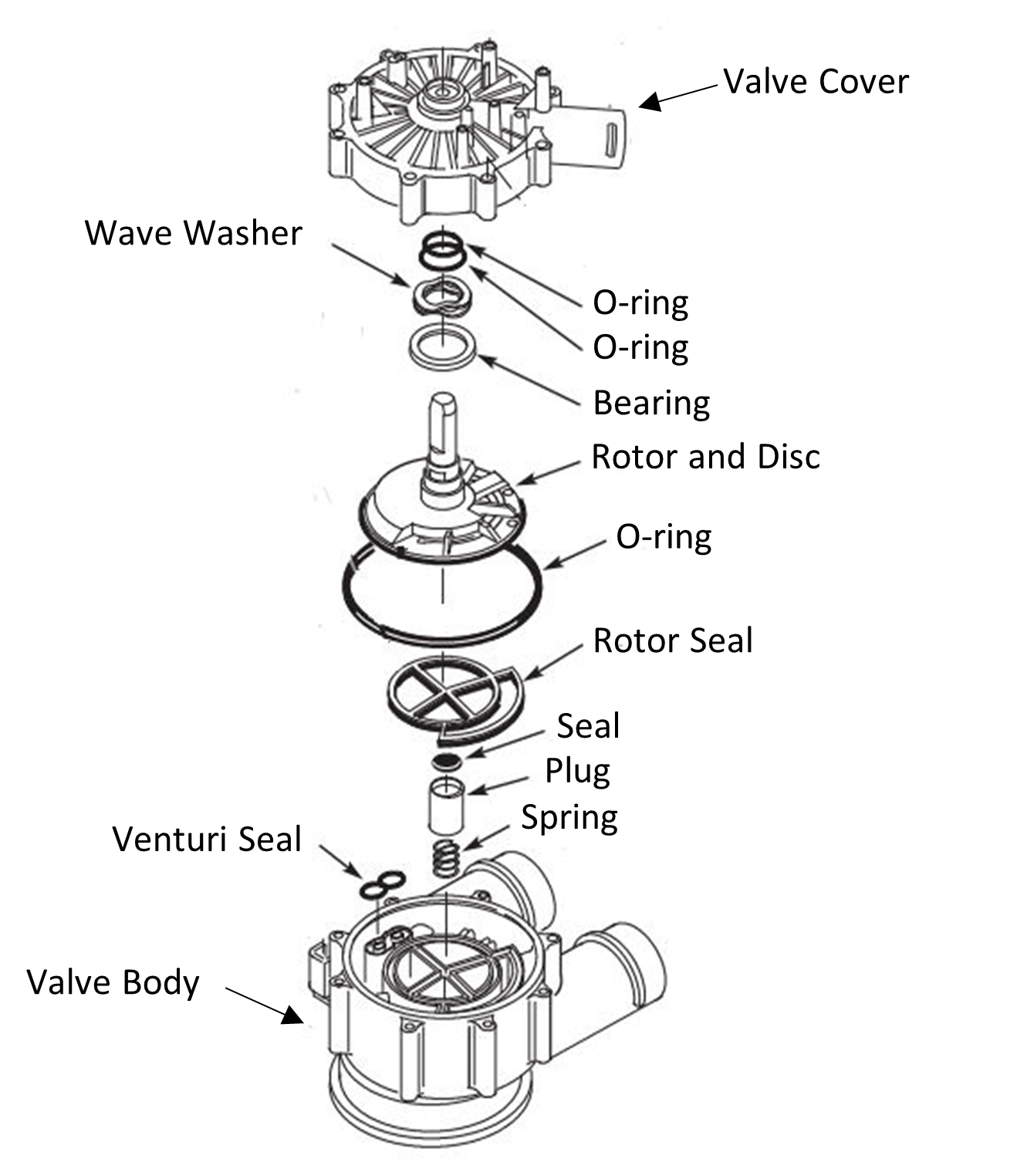 Valve Cover

Wave Washer

O-ring

O-ring

Bearing

Rotor and Disc

O-ring

Rotor Seal

Seal

Plug

Spring

Venturi Seal

Valve Body