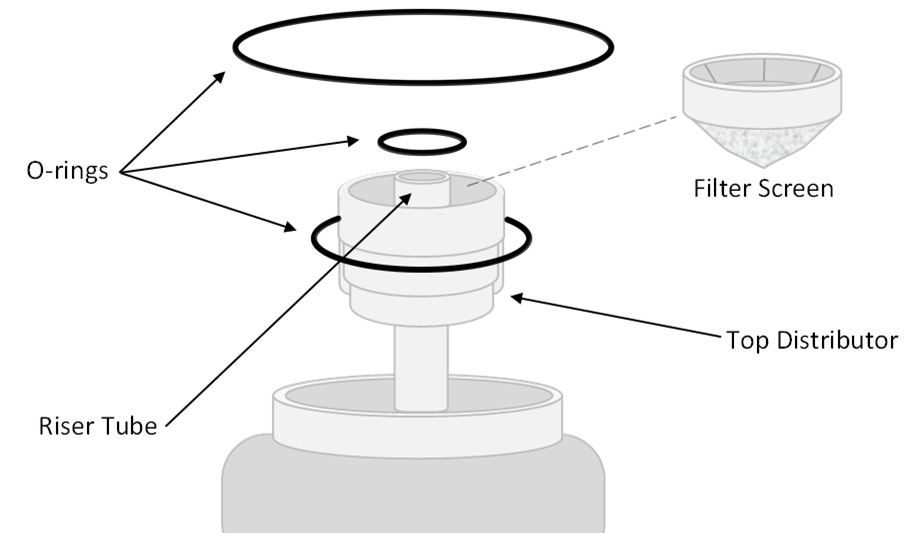 O-rings

Filter Screen

Top Distributor

Riser Tube