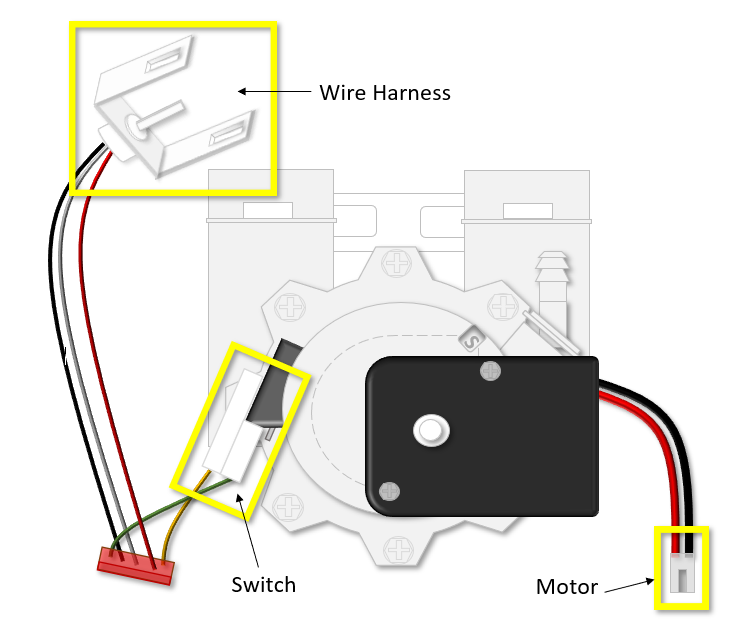 Wire Harness

S

Switch

Motor