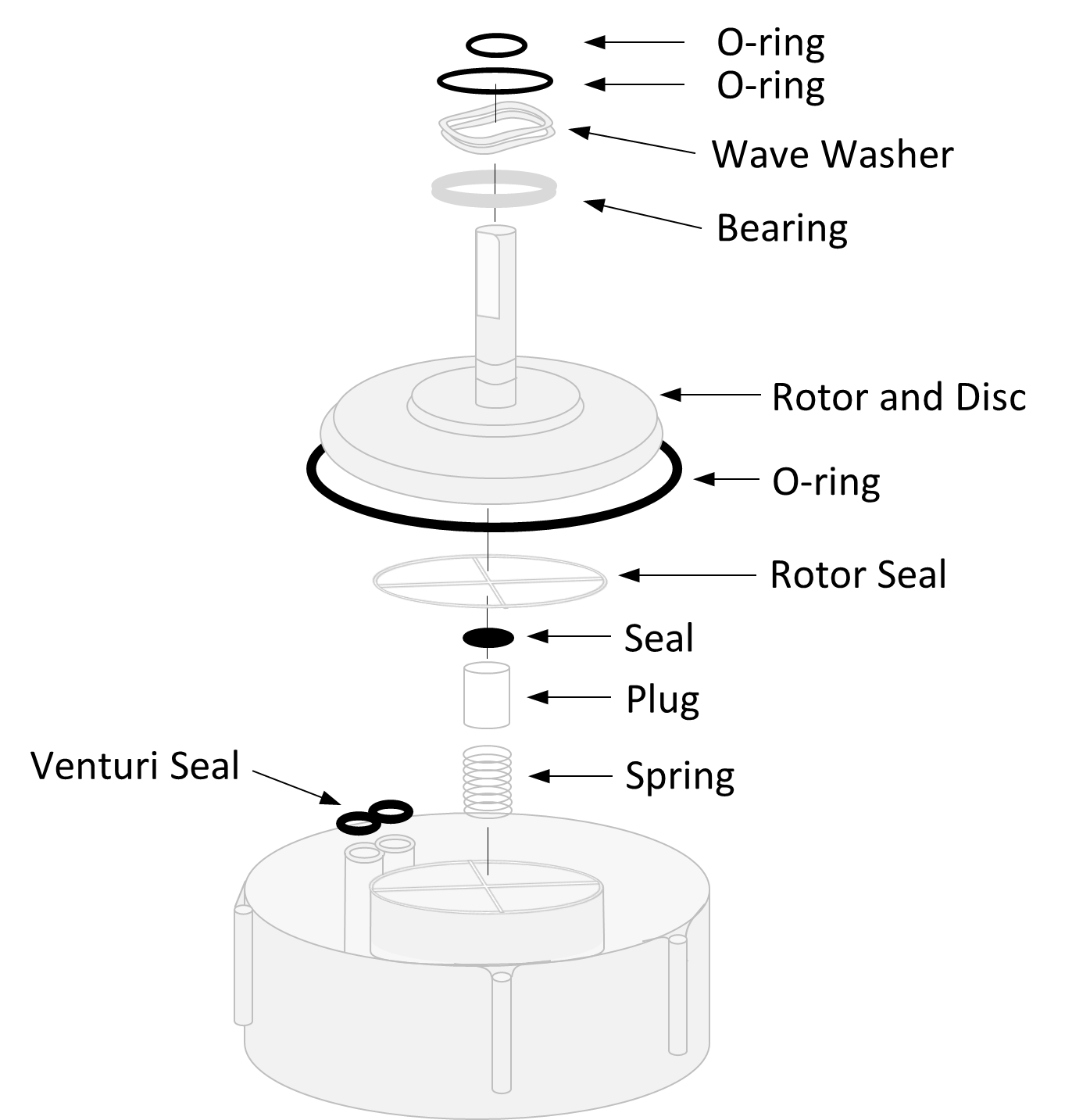 O-ring
O-ring
Wave Washer
Bearing
Rotor and Disc
O-ring
Rotor Seal
Seal
Plug
Venturi Seal
Spring