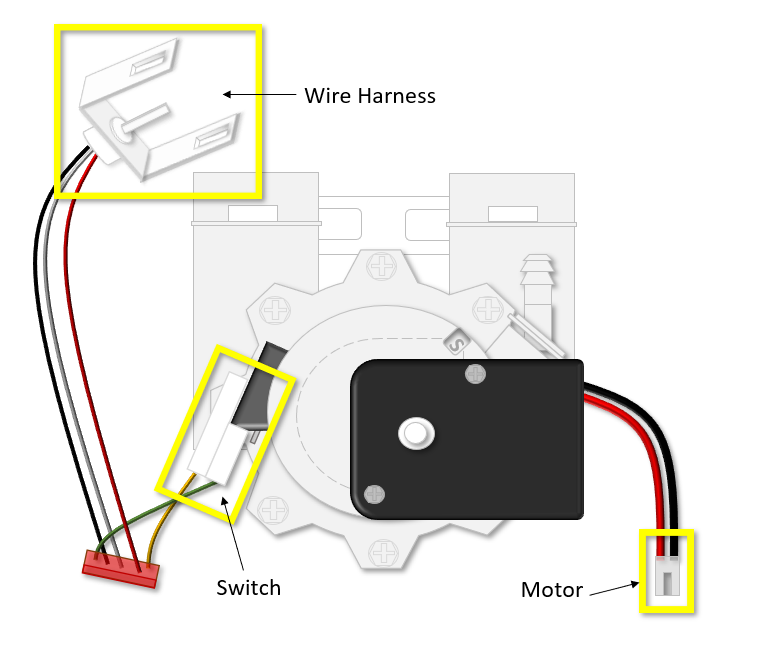 Wire Harness

S

Switch

Motor